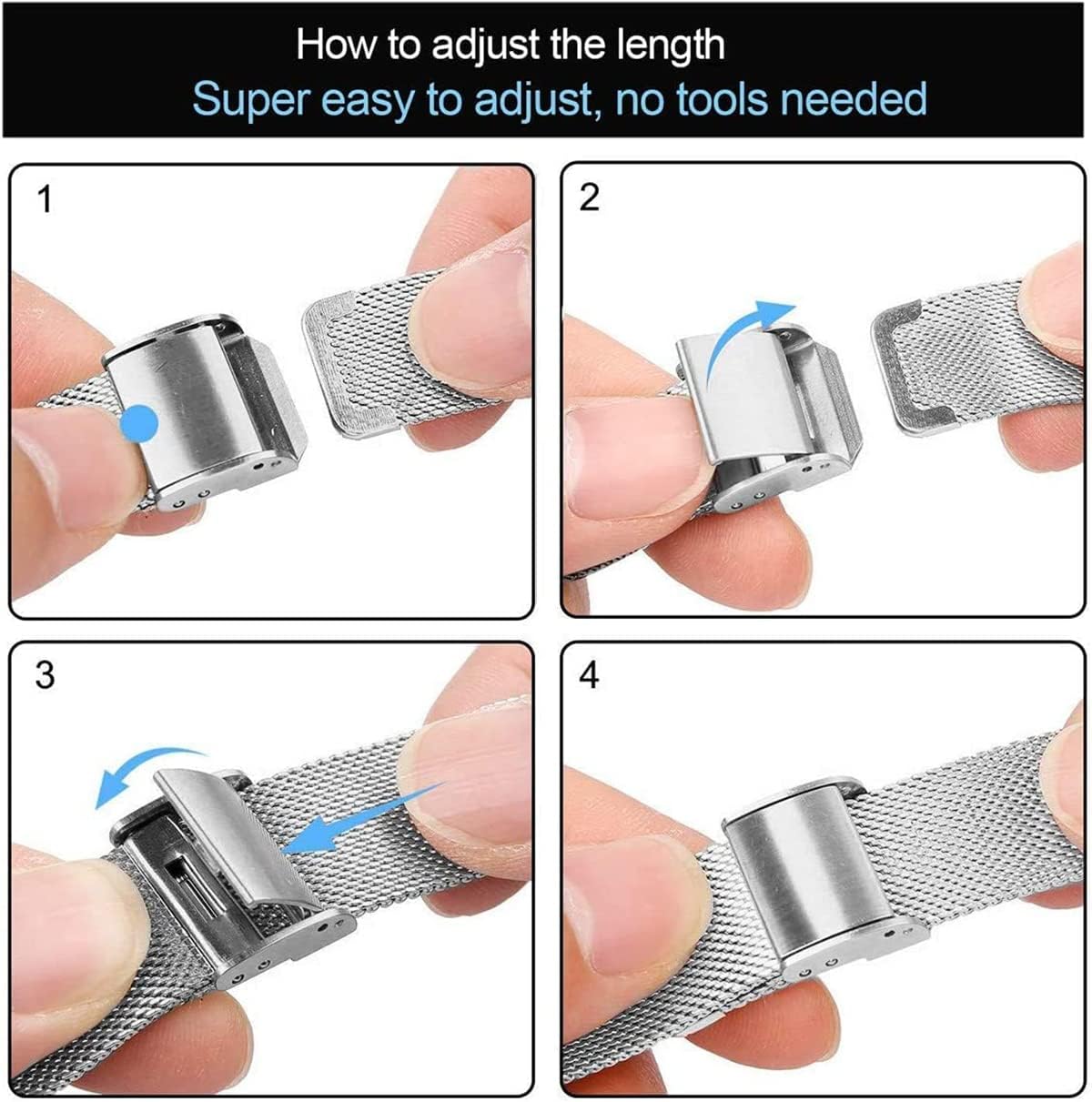 How to adjust the length
Super easy to adjust, no tools needed

1

2

3

4