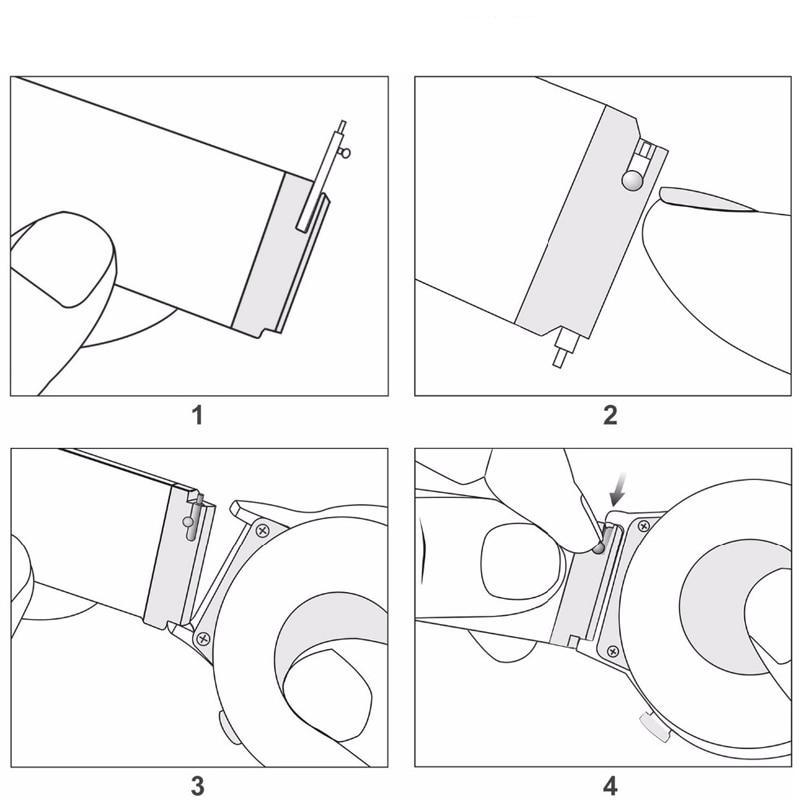 1

2

3

4